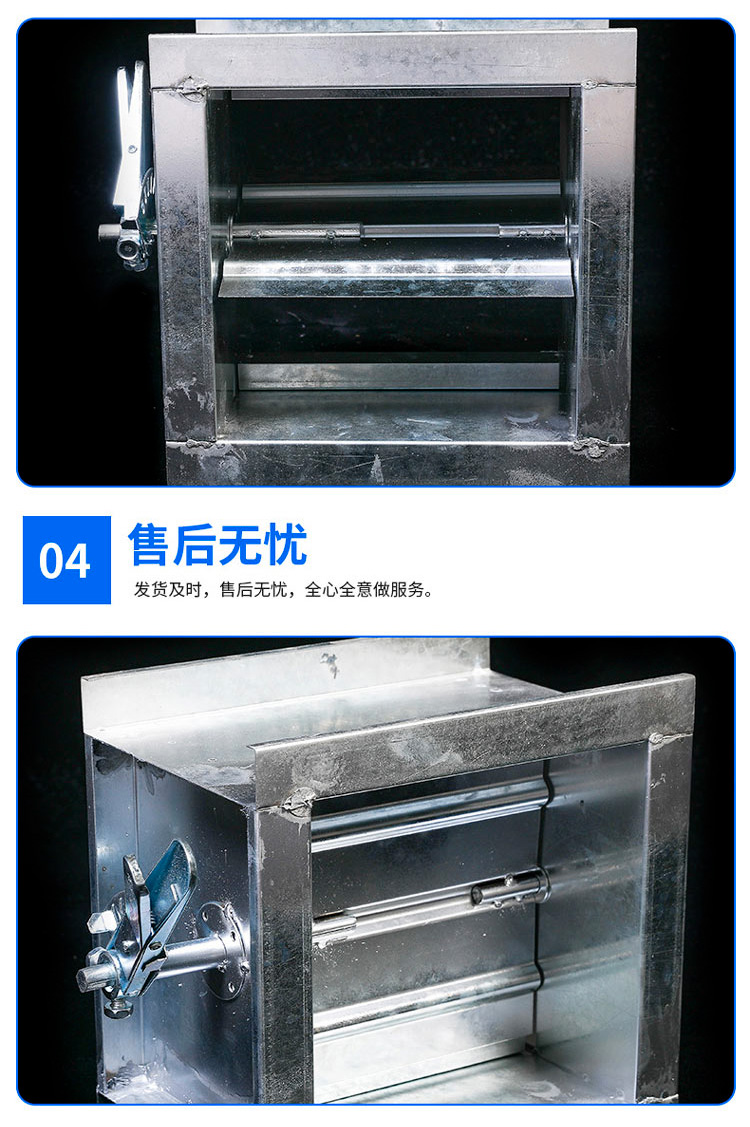 04
售后无忧
发货及时，售后无忧，全心全意做服务。